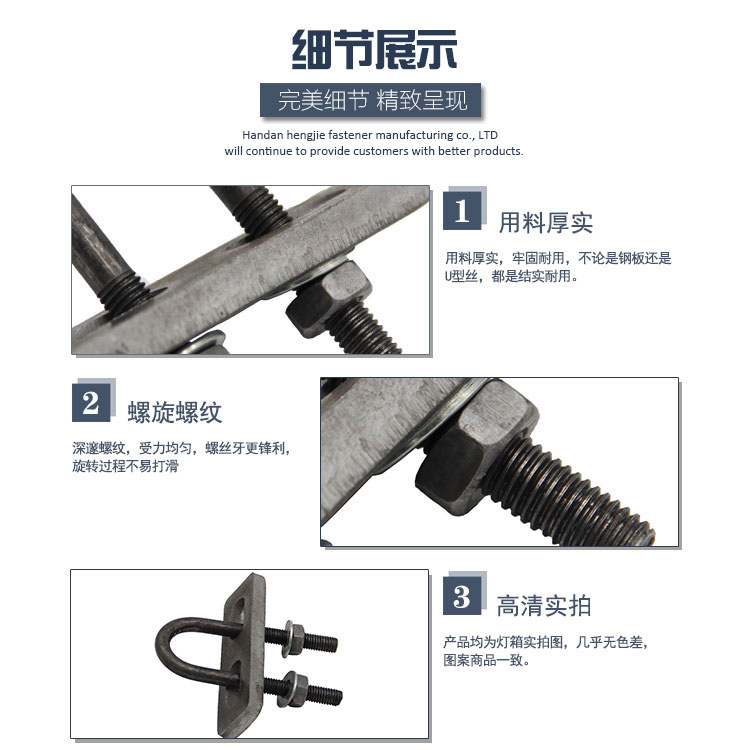 细节展示

完美细节 精致呈现

Handan hengjie fastener manufacturing co., LTD
will continue to provide customers with better products.

1 用料厚实

用料厚实，牢固耐用，不论是钢板还是U型丝，都是结实耐用。

2 螺旋螺纹

深邃螺纹，受力均匀，螺丝牙更锋利，旋转过程不易打滑

3 高清实拍

产品均为灯箱实拍图，几乎无色差，图案商品一致。